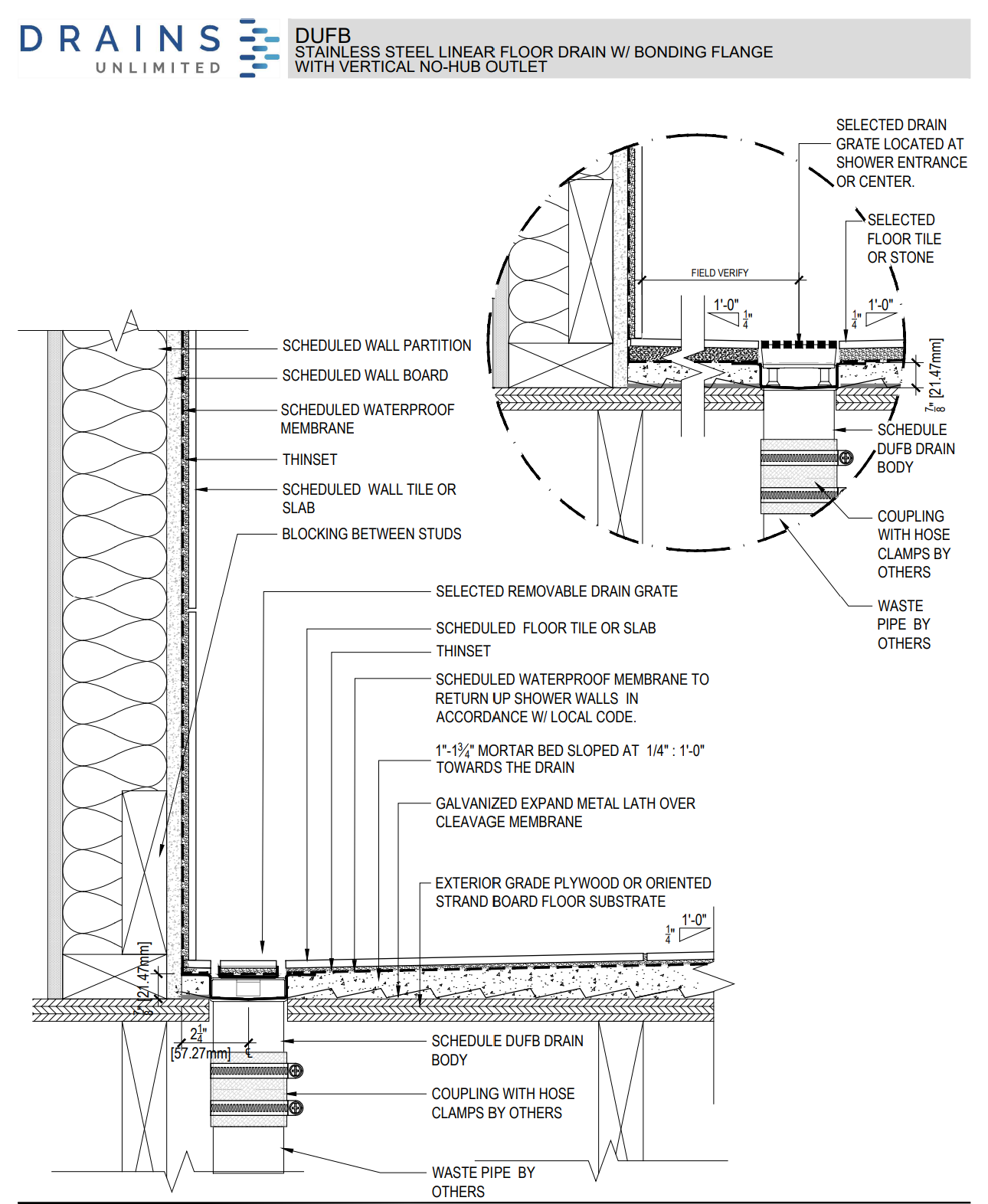 DRAINS UNLIMITED

DUFB
STAINLESS STEEL LINEAR FLOOR DRAIN W/ BONDING FLANGE WITH VERTICAL NO-HUB OUTLET

SELECTED DRAIN GRATE LOCATED AT SHOWER ENTRANCE OR CENTER.

SELECTED FLOOR TILE OR STONE

FIELD VERIFY

1'-0"
$\frac{1}{4}$"

1'-0"
$\frac{1}{4}$"

$\frac{7}{8}$" [21.47mm]

SCHEDULE DUFB DRAIN BODY

COUPLING WITH HOSE CLAMPS BY OTHERS

WASTE PIPE BY OTHERS

SCHEDULED WALL PARTITION

SCHEDULED WALL BOARD

SCHEDULED WATERPROOF MEMBRANE

THINSET

SCHEDULED WALL TILE OR SLAB

BLOCKING BETWEEN STUDS

SELECTED REMOVABLE DRAIN GRATE

SCHEDULED FLOOR TILE OR SLAB

THINSET

SCHEDULED WATERPROOF MEMBRANE TO RETURN UP SHOWER WALLS IN ACCORDANCE W/ LOCAL CODE.

1"-1$\frac{3}{4}$" MORTAR BED SLOPED AT 1/4" : 1'-0" TOWARDS THE DRAIN

GALVANIZED EXPAND METAL LATH OVER CLEAVAGE MEMBRANE

EXTERIOR GRADE PLYWOOD OR ORIENTED STRAND BOARD FLOOR SUBSTRATE

1'-0"
$\frac{1}{4}$"

$\frac{7}{8}$" [21.47mm]

2$\frac{1}{4}$"
[57.27mm]
℄

SCHEDULE DUFB DRAIN BODY

COUPLING WITH HOSE CLAMPS BY OTHERS

WASTE PIPE BY OTHERS