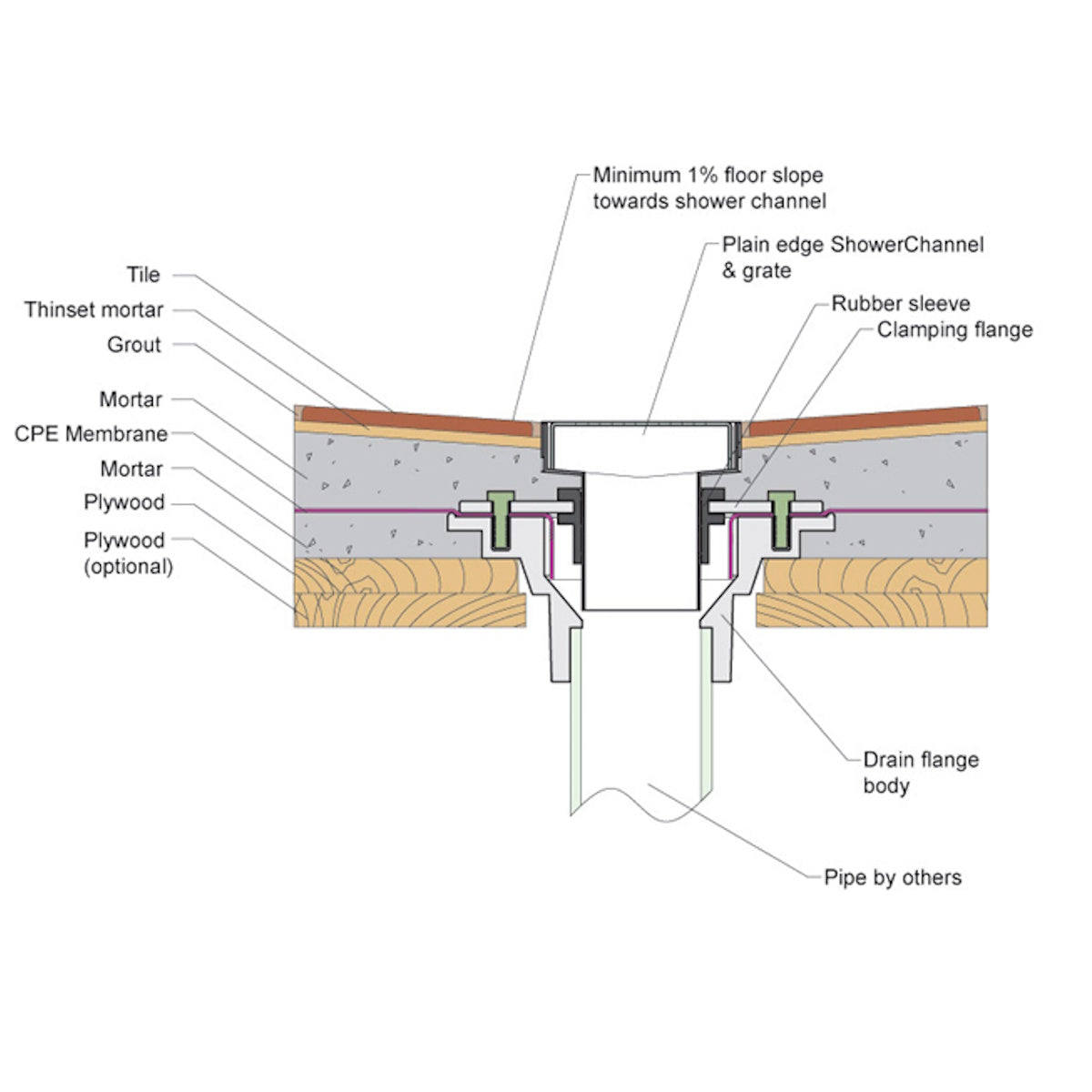 Minimum 1% floor slope towards shower channel

Plain edge ShowerChannel & grate

Rubber sleeve

Clamping flange

Tile

Thinset mortar

Grout

Mortar

CPE Membrane

Mortar

Plywood

Plywood (optional)

Drain flange body

Pipe by others