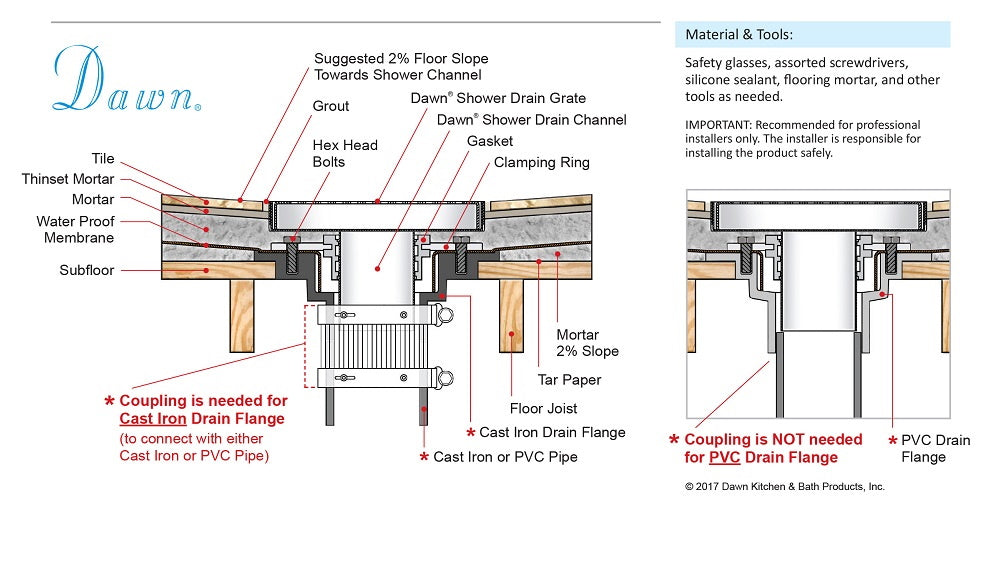 Dawn®

Suggested 2% Floor Slope Towards Shower Channel

Grout

Dawn® Shower Drain Grate

Dawn® Shower Drain Channel

Hex Head Bolts

Gasket

Clamping Ring

Tile

Thinset Mortar

Mortar

Water Proof Membrane

Subfloor

Mortar 2% Slope

Tar Paper

Floor Joist

* Coupling is needed for Cast Iron Drain Flange
(to connect with either Cast Iron or PVC Pipe)

* Cast Iron Drain Flange

* Cast Iron or PVC Pipe

Material & Tools:

Safety glasses, assorted screwdrivers, silicone sealant, flooring mortar, and other tools as needed.

IMPORTANT: Recommended for professional installers only. The installer is responsible for installing the product safely.

* Coupling is NOT needed for PVC Drain Flange

* PVC Drain Flange

© 2017 Dawn Kitchen & Bath Products, Inc.