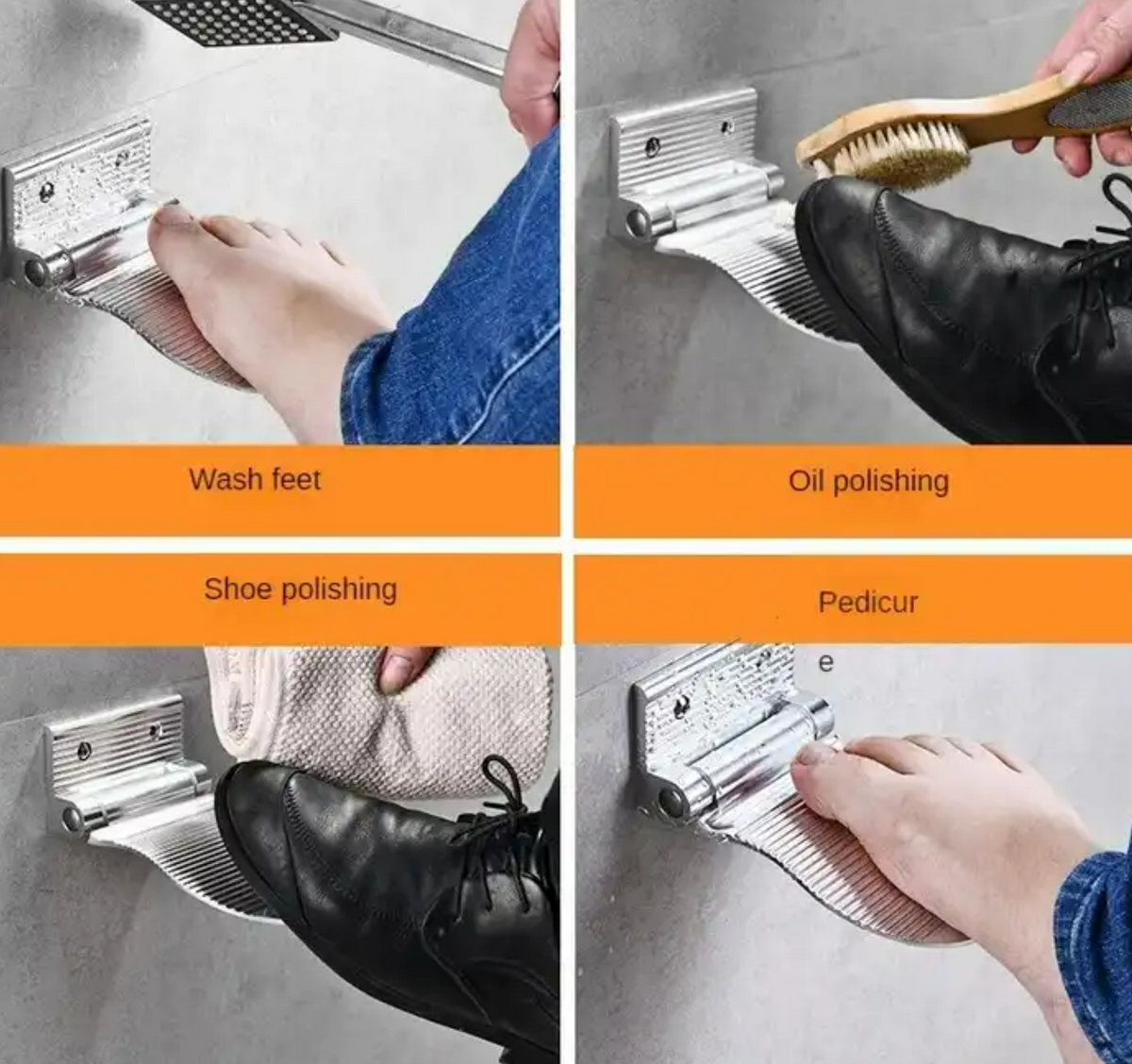 Wash feet

Oil polishing

Shoe polishing

Pedicur

e