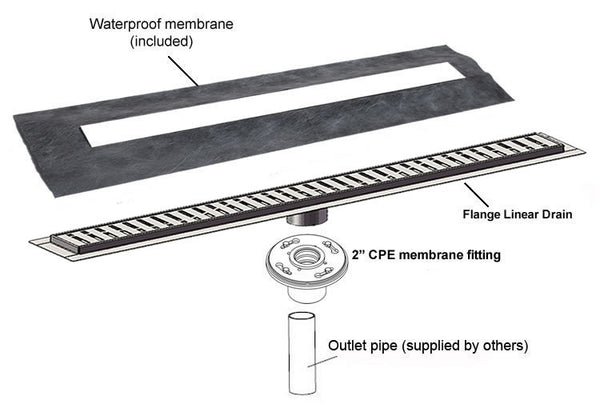 Waterproof membrane
(included)

Flange Linear Drain

2” CPE membrane fitting

Outlet pipe (supplied by others)